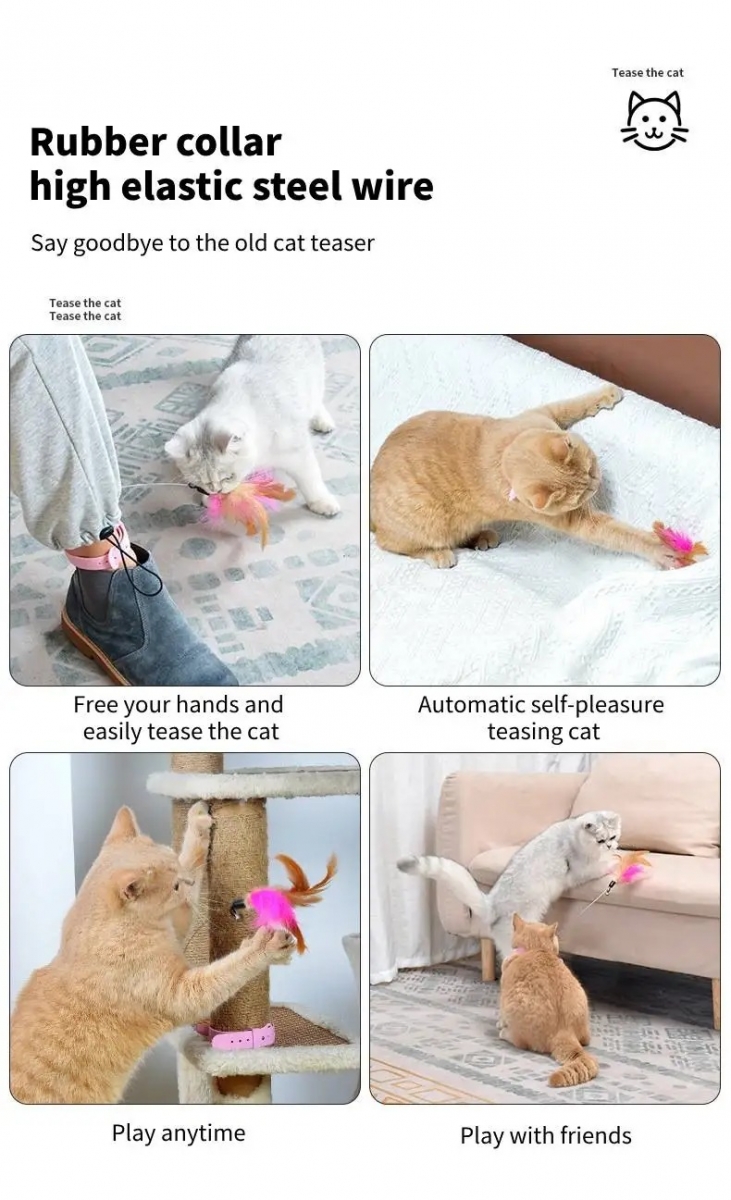 Tease the cat

Rubber collar
high elastic steel wire

Say goodbye to the old cat teaser

Tease the cat
Tease the cat

Free your hands and easily tease the cat

Automatic self-pleasure teasing cat

Play anytime

Play with friends